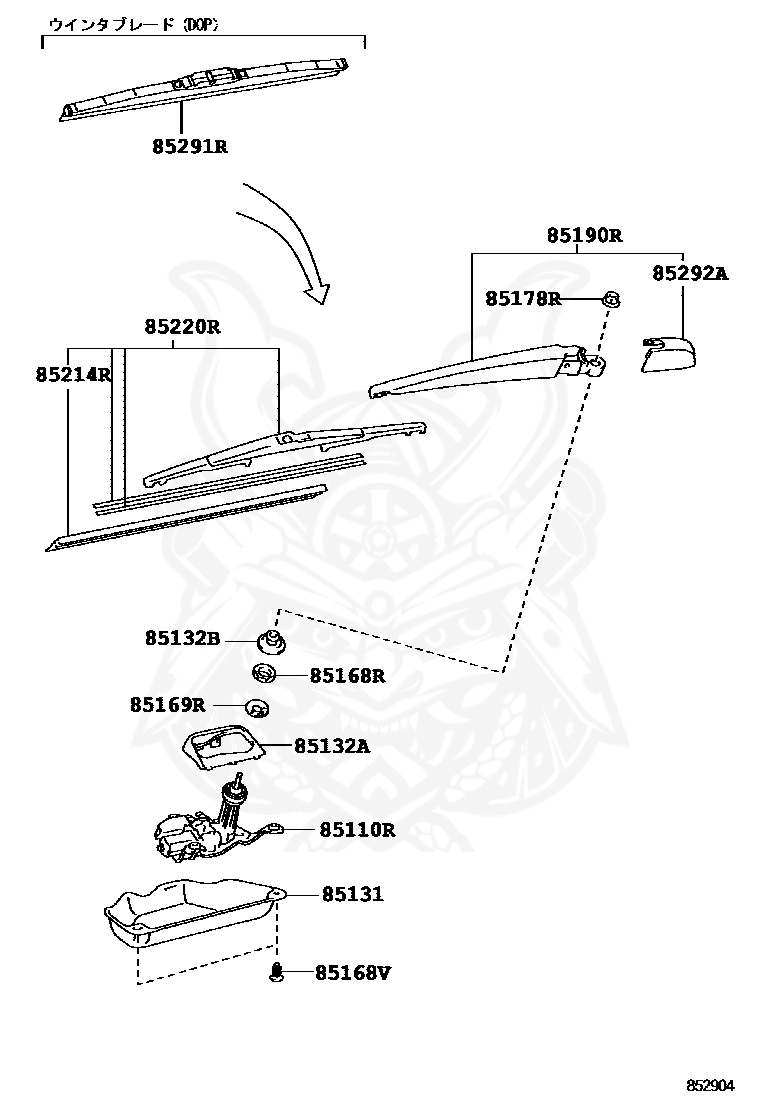 ウインタブレード (DOP)

85291R

85190R

85292A

85178R

85220R

85214R

85132B

85168R

85169R

85132A

85110R

85131

85168V

852904